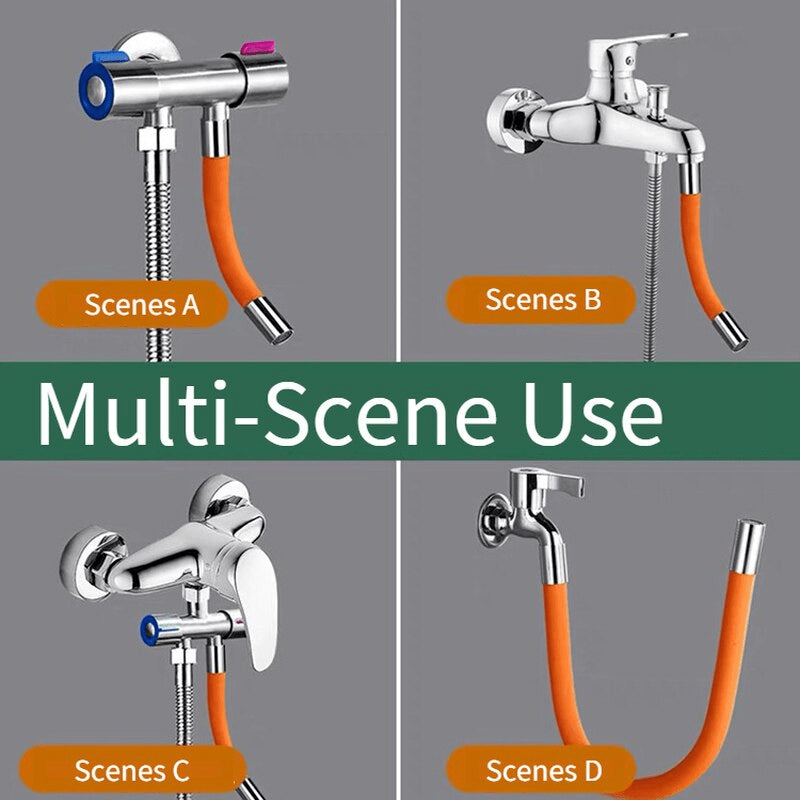 Scenes A

Scenes B

Multi-Scene Use

Scenes C

Scenes D